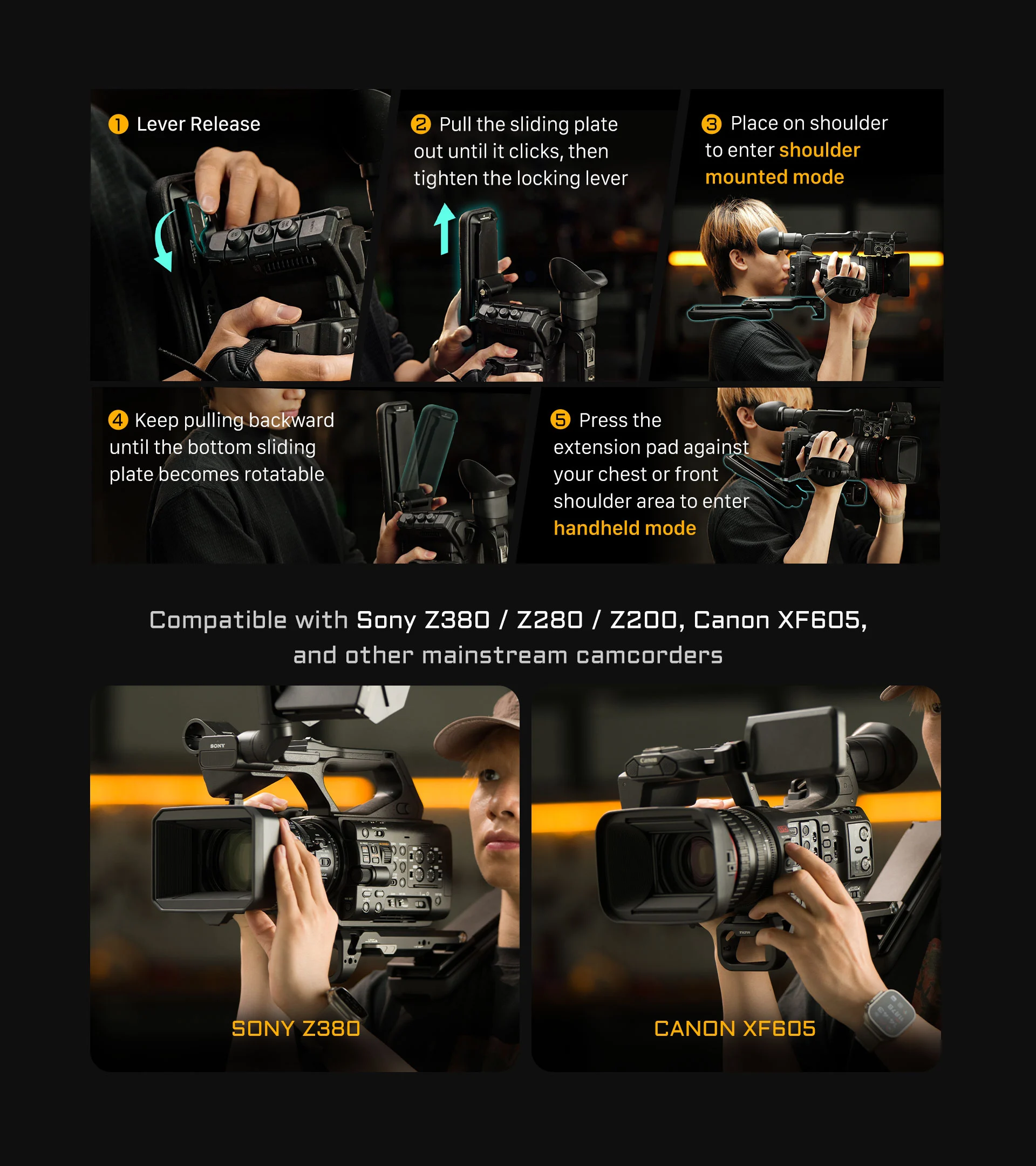 1 Lever Release

2 Pull the sliding plate out until it clicks, then tighten the locking lever

3 Place on shoulder to enter shoulder mounted mode

4 Keep pulling backward until the bottom sliding plate becomes rotatable

5 Press the extension pad against your chest or front shoulder area to enter handheld mode

Compatible with Sony Z380 / Z280 / Z200, Canon XF605, and other mainstream camcorders

SONY

SONY Z380

Canon

CANON XF605